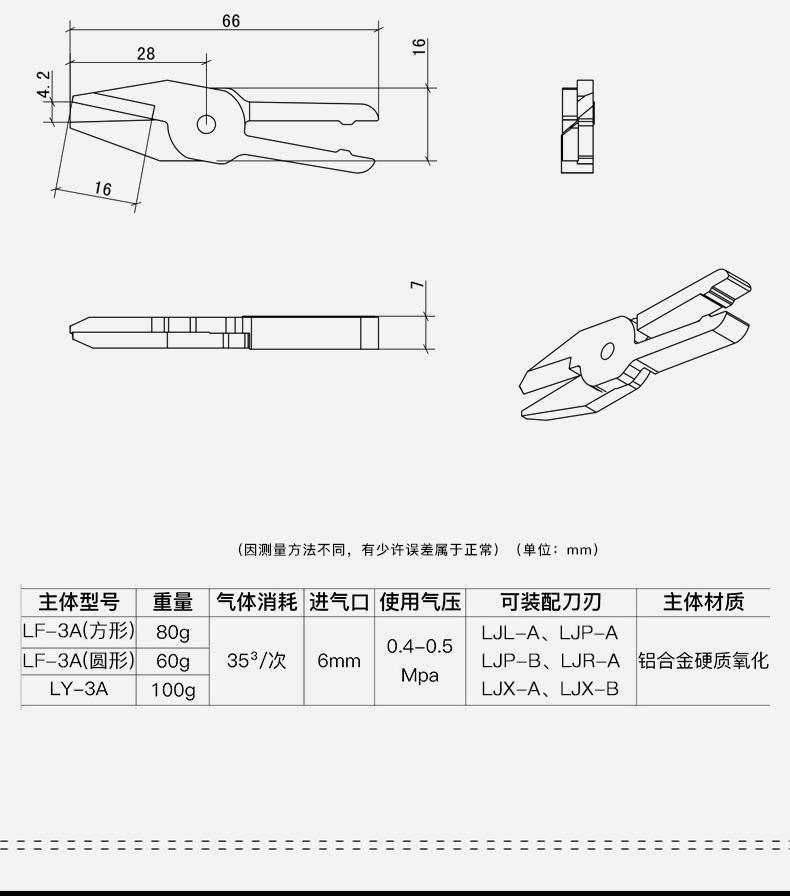 66

28

16

4.2

16

7

（因测量方法不同，有少许误差属于正常）（单位：mm）

| 主体型号 | 重量 | 气体消耗 | 进气口 | 使用气压 | 可装配刀刃 | 主体材质 |
|---|---|---|---|---|---|---|
| LF-3A(方形) | 80g | $35^3$/次 | 6mm | 0.4-0.5 Mpa | LJL-A、LJP-A LJP-B、LJR-A LJX-A、LJX-B | 铝合金硬质氧化 |
| LF-3A(圆形) | 60g | | | | | |
| LY-3A | 100g | | | | | |